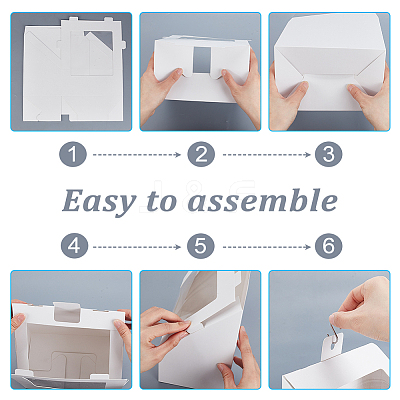 1

2

3

Easy to assemble

4

5

6