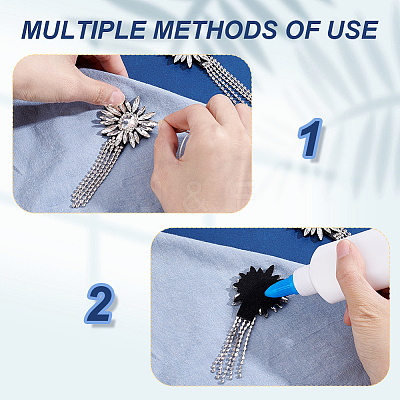 MULTIPLE METHODS OF USE

1

2