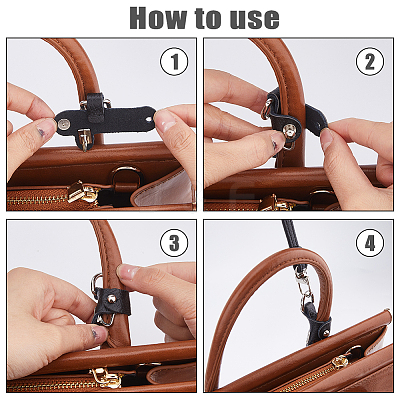 How to use

1

2

3

4