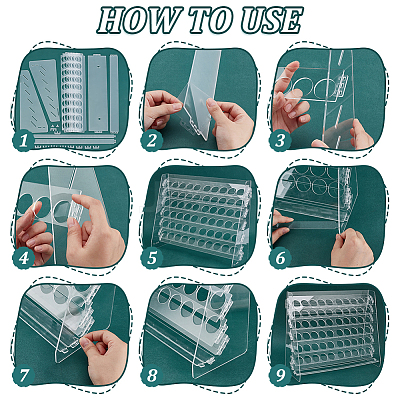 HOW TO USE

1

2

3

4

5

6

7

8

9