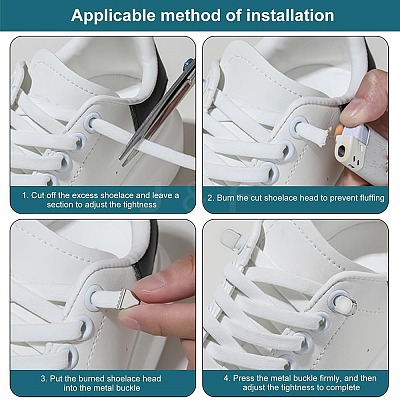 Applicable method of installation

1. Cut off the excess shoelace and leave a section to adjust the tightness

2. Burn the cut shoelace head to prevent fluffing

3. Put the burned shoelace head into the metal buckle

4. Press the metal buckle firmly, and then adjust the tightness to complete