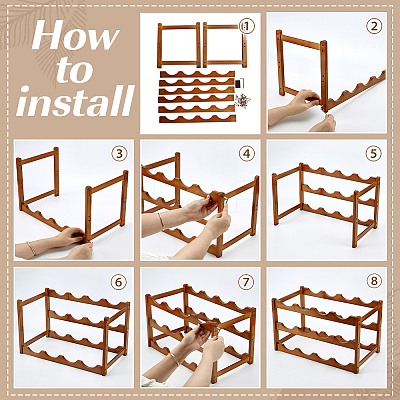 How to install

①

②

③

④

⑤

⑥

⑦

⑧