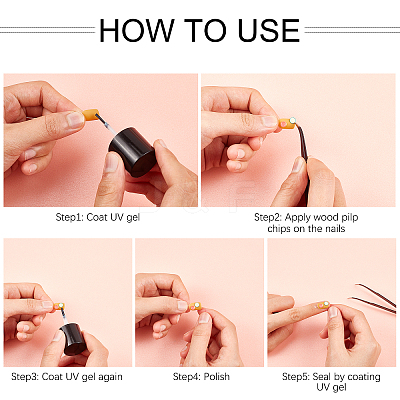 HOW TO USE

Step1: Coat UV gel

Step2: Apply wood pilp chips on the nails

Step3: Coat UV gel again

Step4: Polish

Step5: Seal by coating UV gel