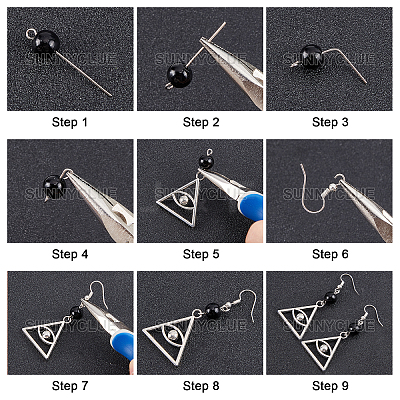 SUNNYCLUE
Step 1

SUNNYCLUE
Step 2

SUNNYCLUE
Step 3

SUNNYCLUE
Step 4

SUNNYCLUE
Step 5

SUNNYCLUE
Step 6

SUNNYCLUE
Step 7

SUNNYCLUE
Step 8

SUNNYCLUE
Step 9