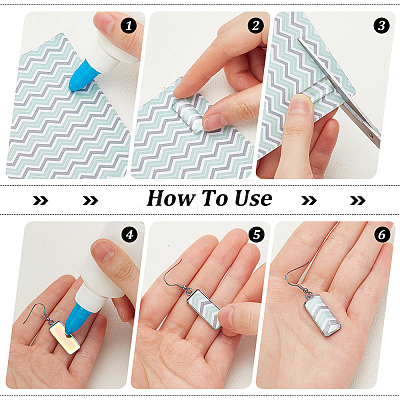 1

2

3

» » How To Use » »

4

5

6