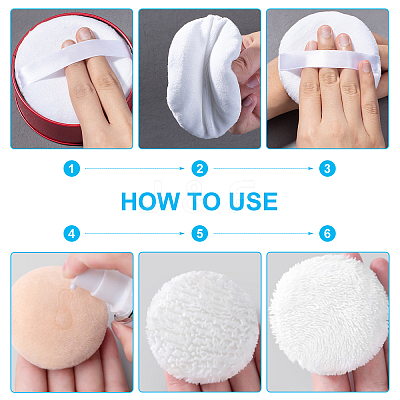 1
2
3
HOW TO USE
4
5
6