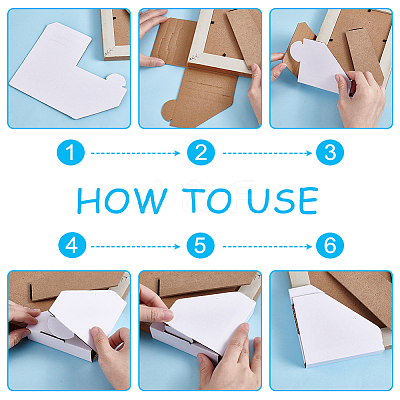 1
2
3
HOW TO USE
4
5
6