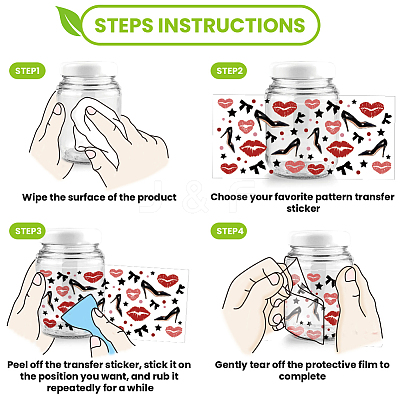 STEPS INSTRUCTIONS

STEP1

Wipe the surface of the product

STEP2

Choose your favorite pattern transfer sticker

STEP3

Peel off the transfer sticker, stick it on the position you want, and rub it repeatedly for a while

STEP4

Gently tear off the protective film to complete