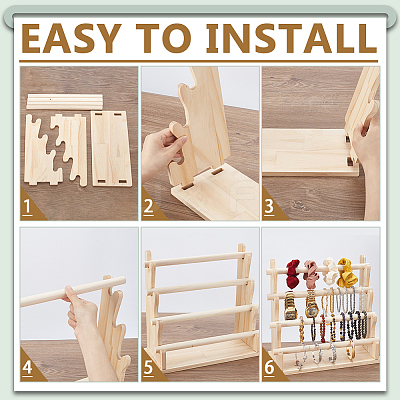 EASY TO INSTALL

1

2

3

4

5

6