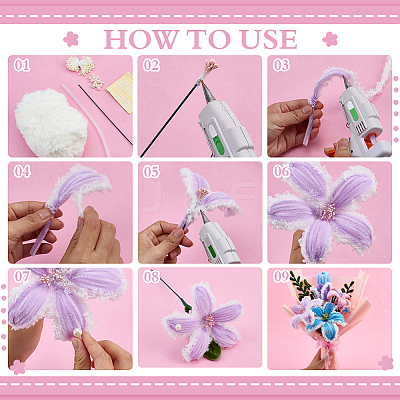 HOW TO USE

01

02

03

04

05

06

07

08

09