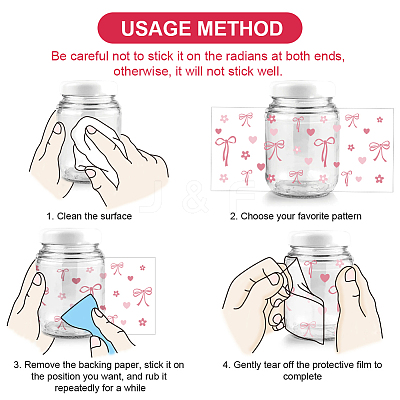 USAGE METHOD

Be careful not to stick it on the radians at both ends, otherwise, it will not stick well.

J & F

1. Clean the surface

2. Choose your favorite pattern

3. Remove the backing paper, stick it on the position you want, and rub it repeatedly for a while

4. Gently tear off the protective film to complete