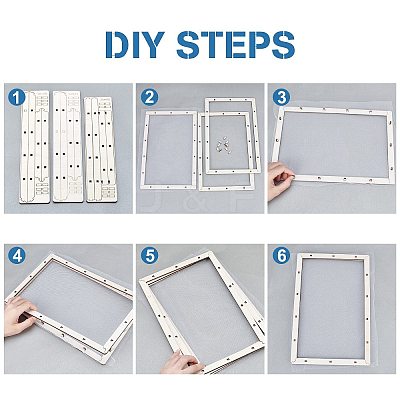 DIY STEPS

1

2

3

4

5

6