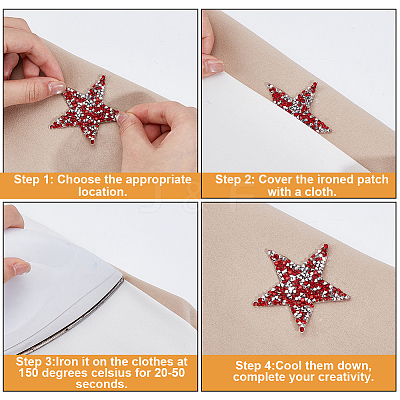 Step 1: Choose the appropriate location.

Step 2: Cover the ironed patch with a cloth.

Step 3:Iron it on the clothes at 150 degrees celsius for 20-50 seconds.

Step 4:Cool them down, complete your creativity.