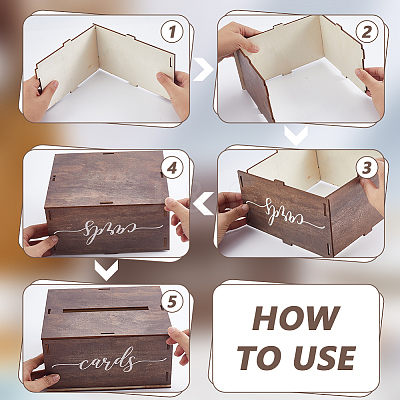 1

2

3

cards

4

cards

5

cards

HOW TO USE