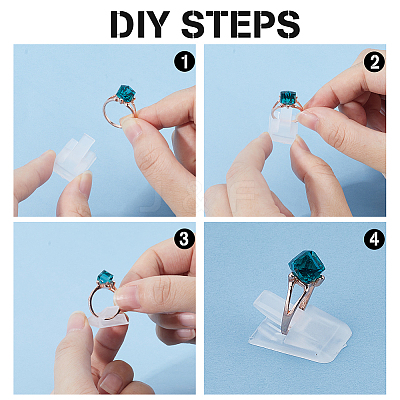 DIY STEPS

1

2

3

4