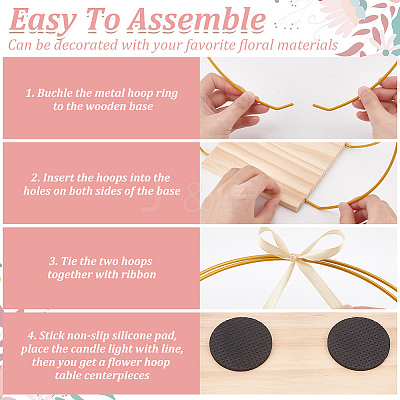 Easy To Assemble
Can be decorated with your favorite floral materials

1. Buchle the metal hoop ring to the wooden base

2. Insert the hoops into the holes on both sides of the base

3. Tie the two hoops together with ribbon

4. Stick non-slip silicone pad, place the candle light with line, then you get a flower hoop table centerpieces