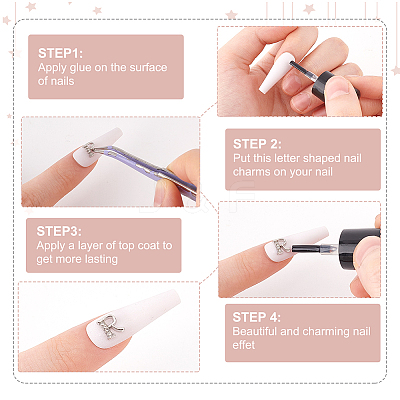 STEP1:
Apply glue on the surface of nails

STEP 2:
Put this letter shaped nail charms on your nail

STEP3:
Apply a layer of top coat to get more lasting

STEP 4:
Beautiful and charming nail effet