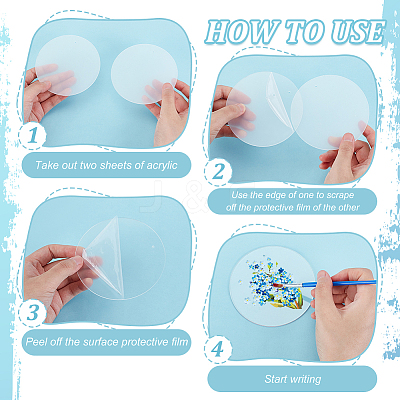 HOW TO USE

1

Take out two sheets of acrylic

2

Use the edge of one to scrape off the protective film of the other

3

Peel off the surface protective film

4

Start writing