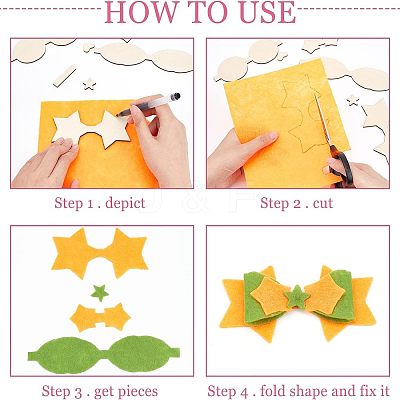 HOW TO USE

Step 1 . depict

Step 2 . cut

Step 3 . get pieces

Step 4 . fold shape and fix it