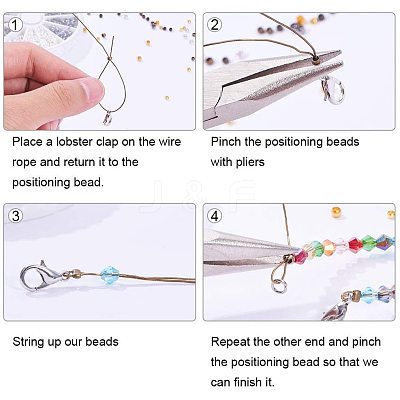 1

Place a lobster clap on the wire rope and return it to the positioning bead.

2

Pinch the positioning beads with pliers

3

String up our beads

4

Repeat the other end and pinch the positioning bead so that we can finish it.