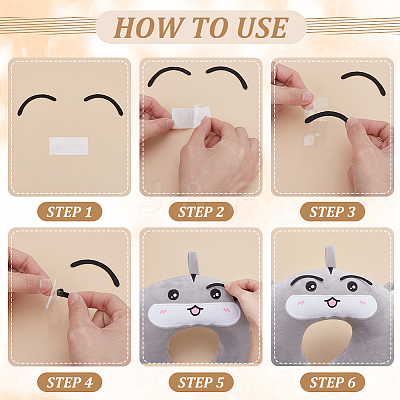 HOW TO USE

STEP 1

STEP 2

STEP 3

STEP 4

STEP 5

STEP 6