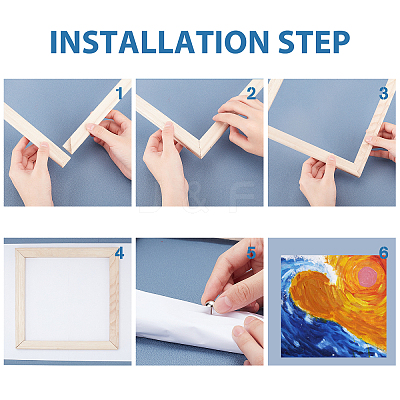 INSTALLATION STEP

1

2

3

4

5

6