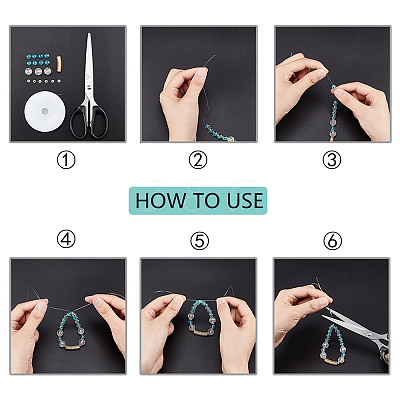 ①

②

③

HOW TO USE

④

⑤

⑥