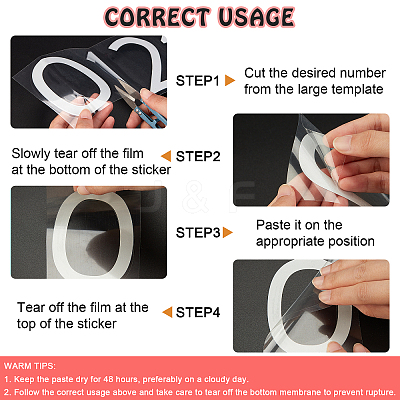 CORRECT USAGE

STEP1 Cut the desired number from the large template

Slowly tear off the film at the bottom of the sticker STEP2

STEP3 Paste it on the appropriate position

Tear off the film at the top of the sticker STEP4

WARM TIPS:
1. Keep the paste dry for 48 hours, preferably on a cloudy day.
2. Follow the correct usage above and take care to tear off the bottom membrane to prevent rupture.