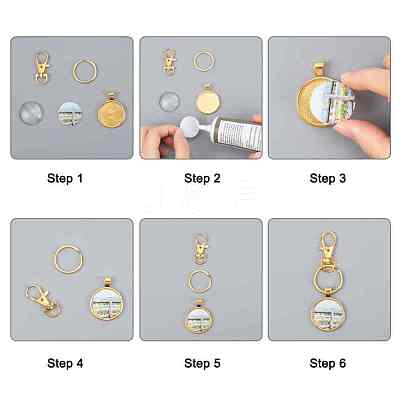 Step 1

Step 2

Step 3

Step 4

Step 5

Step 6