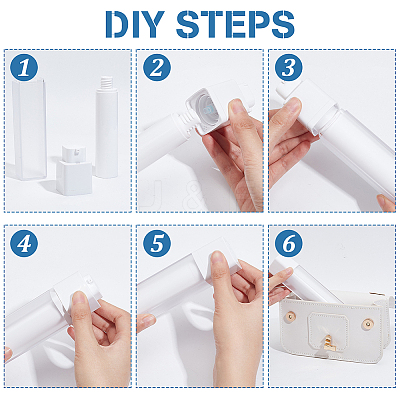 DIY STEPS

1

2

3

4

5

6