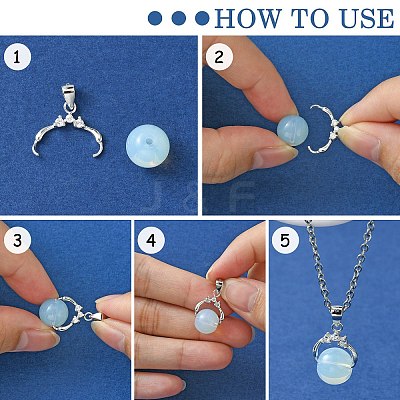 HOW TO USE

1

2

J & F

3

4

5