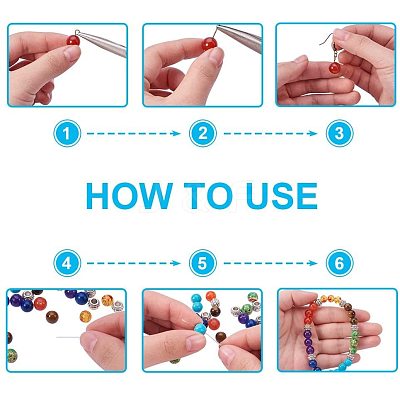 1
2
3

HOW TO USE

4
5
6