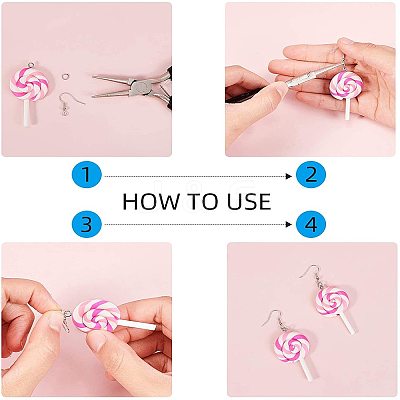 1

2

HOW TO USE

3

4