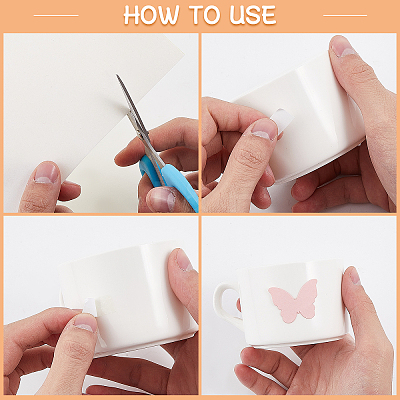 HOW TO USE