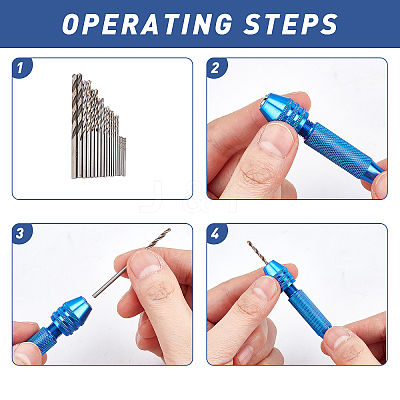 OPERATING STEPS

1

2

3

4