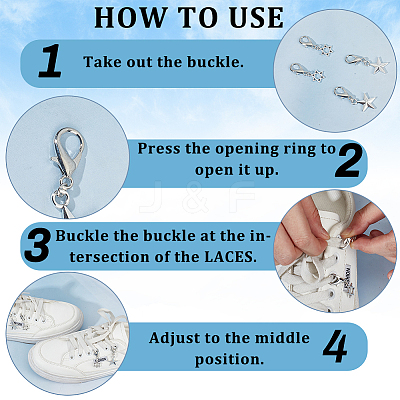 HOW TO USE

1 Take out the buckle.

Press the opening ring to open it up. 2

3 Buckle the buckle at the intersection of the LACES.

Adjust to the middle position. 4

J & F