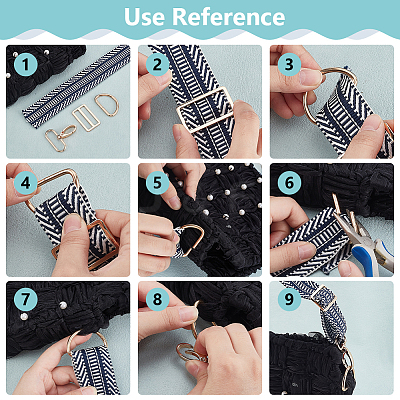 Use Reference

1

2

3

4

5

6

7

8

9