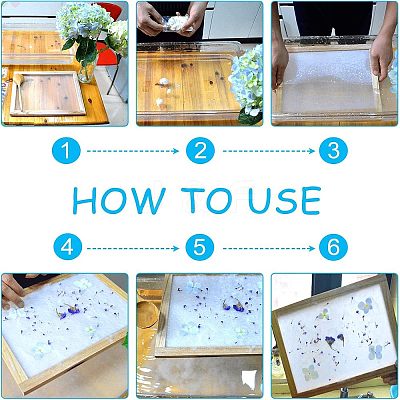 1 2 3

HOW TO USE

4 5 6