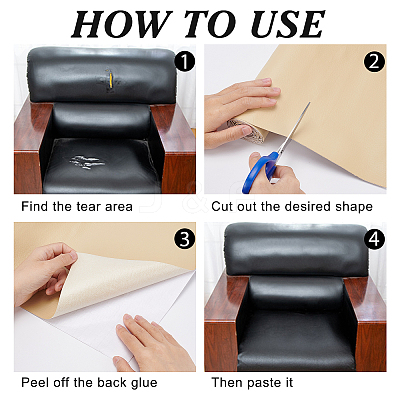 HOW TO USE

1

Find the tear area

2

Cut out the desired shape

3

Peel off the back glue

4

Then paste it