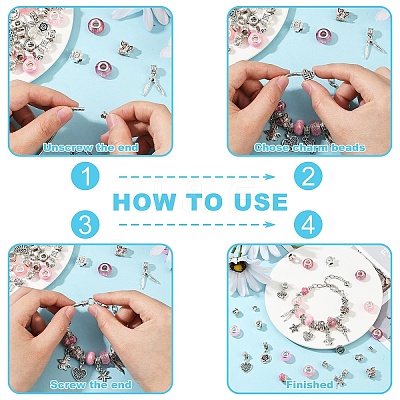 Unscrew the end

Chose charm beads

1

2

HOW TO USE

3

4

Screw the end

Finished