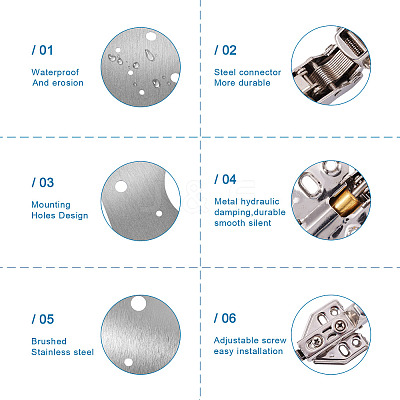 / 01
Waterproof
And erosion

/ 02
Steel connector
More durable

/ 03
Mounting
Holes Design

/ 04
Metal hydraulic
damping,durable
smooth silent

/ 05
Brushed
Stainless steel

/ 06
Adjustable screw
easy installation