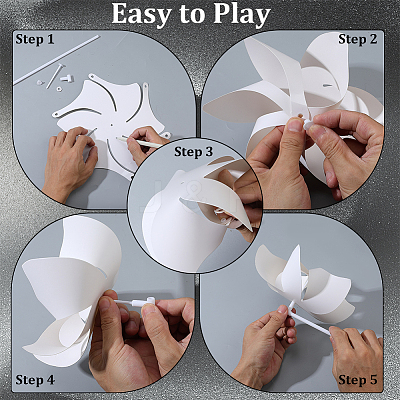 Easy to Play

Step 1

Step 2

Step 3

Step 4

Step 5