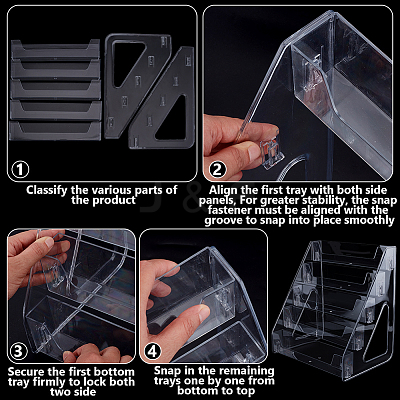 1

Classify the various parts of the product

2

Align the first tray with both side panels, For greater stability, the snap fastener must be aligned with the groove to snap into place smoothly

3

Secure the first bottom tray firmly to lock both two side

4

Snap in the remaining trays one by one from bottom to top