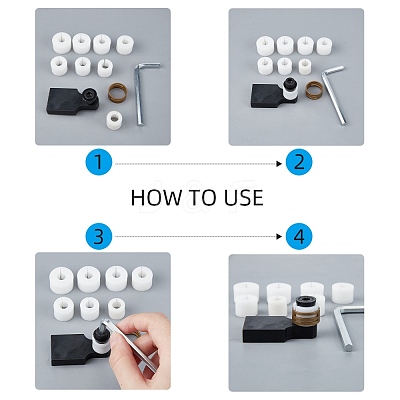 1

2

HOW TO USE

3

4