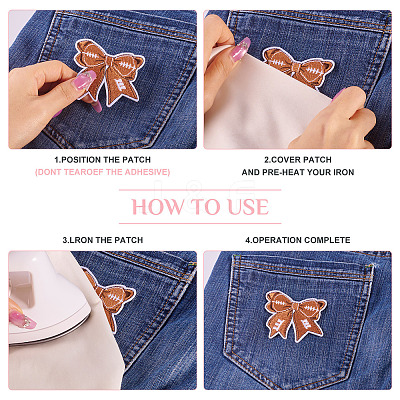 1.POSITION THE PATCH
(DONT TEAROEF THE ADHESIVE)

2.COVER PATCH
AND PRE-HEAT YOUR IRON

HOW TO USE

3.LRON THE PATCH

4.OPERATION COMPLETE