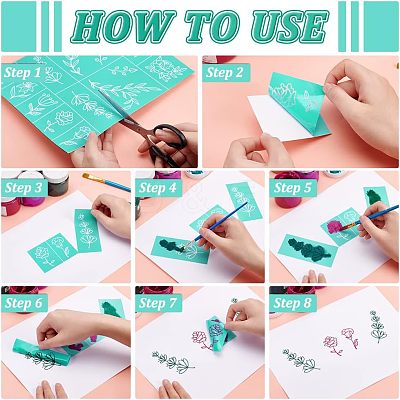 HOW TO USE

Step 1

Step 2

Step 3

Step 4

Step 5

Step 6

Step 7

Step 8