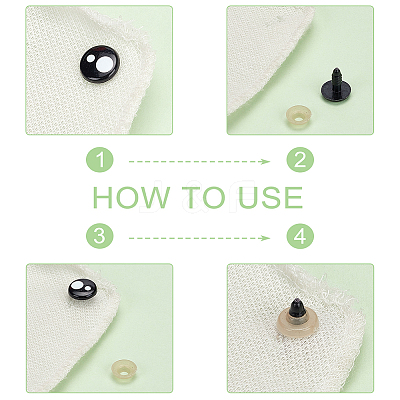 1

2

HOW TO USE

3

4