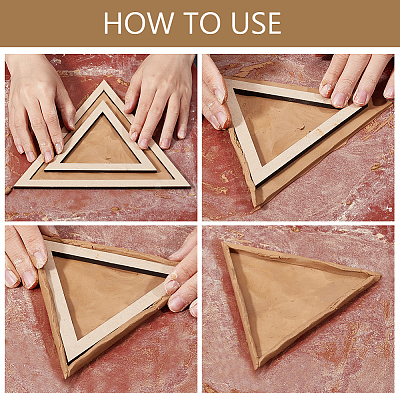 HOW TO USE