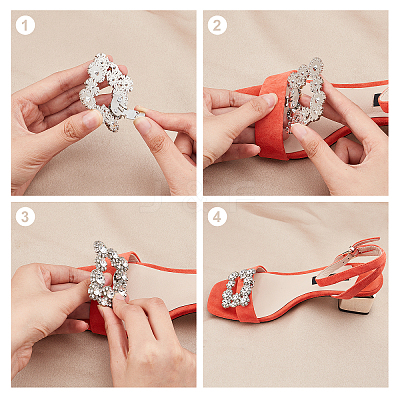 1
2
3
4