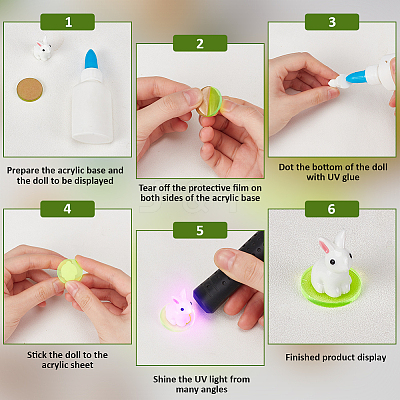 1

Prepare the acrylic base and the doll to be displayed

2

Tear off the protective film on both sides of the acrylic base

3

Dot the bottom of the doll with UV glue

4

Stick the doll to the acrylic sheet

5

Shine the UV light from many angles

6

Finished product display